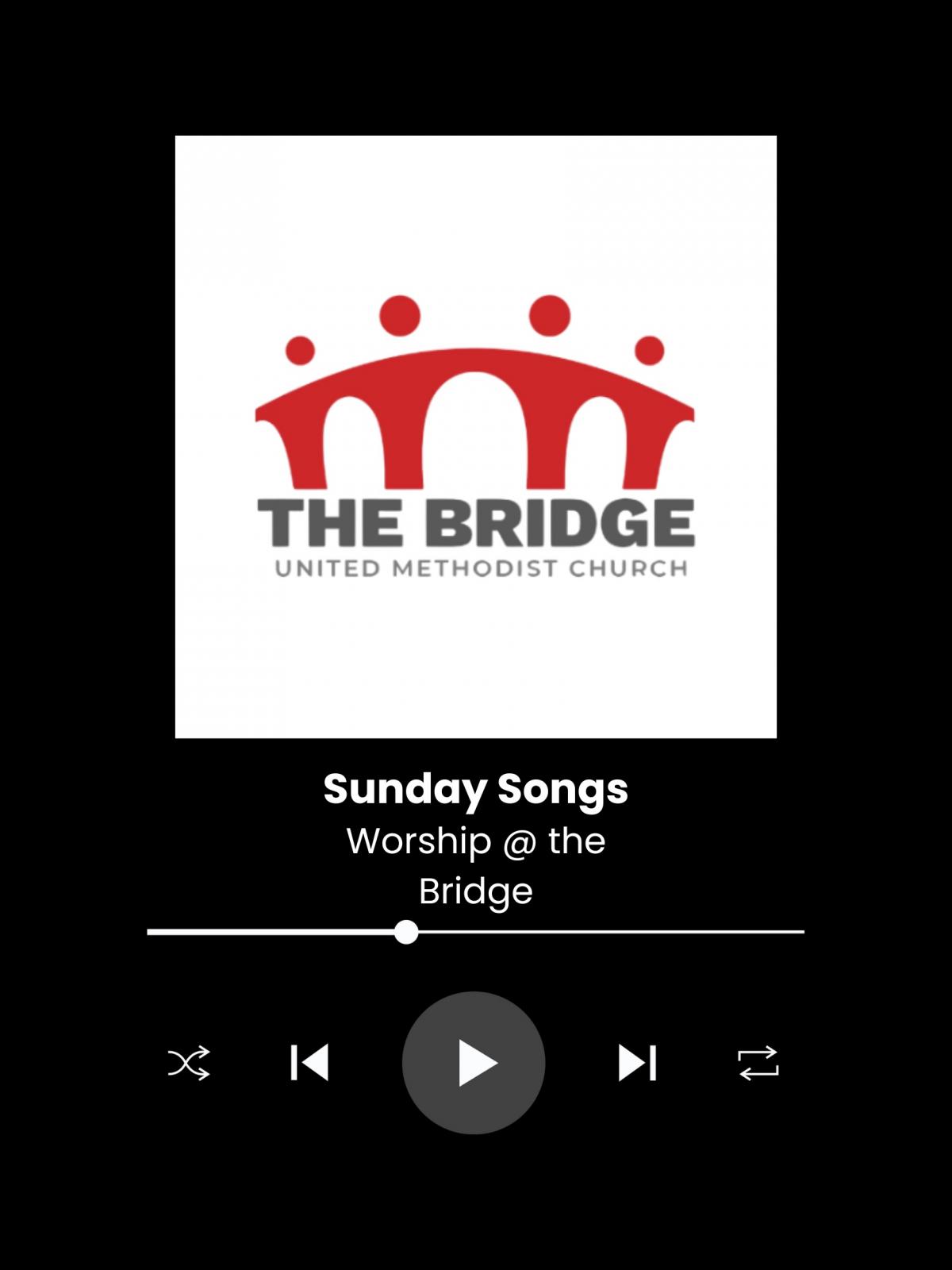 THE BRIDGE
UNITED METHODIST CHURCH

Sunday Songs

Worship @ the Bridge